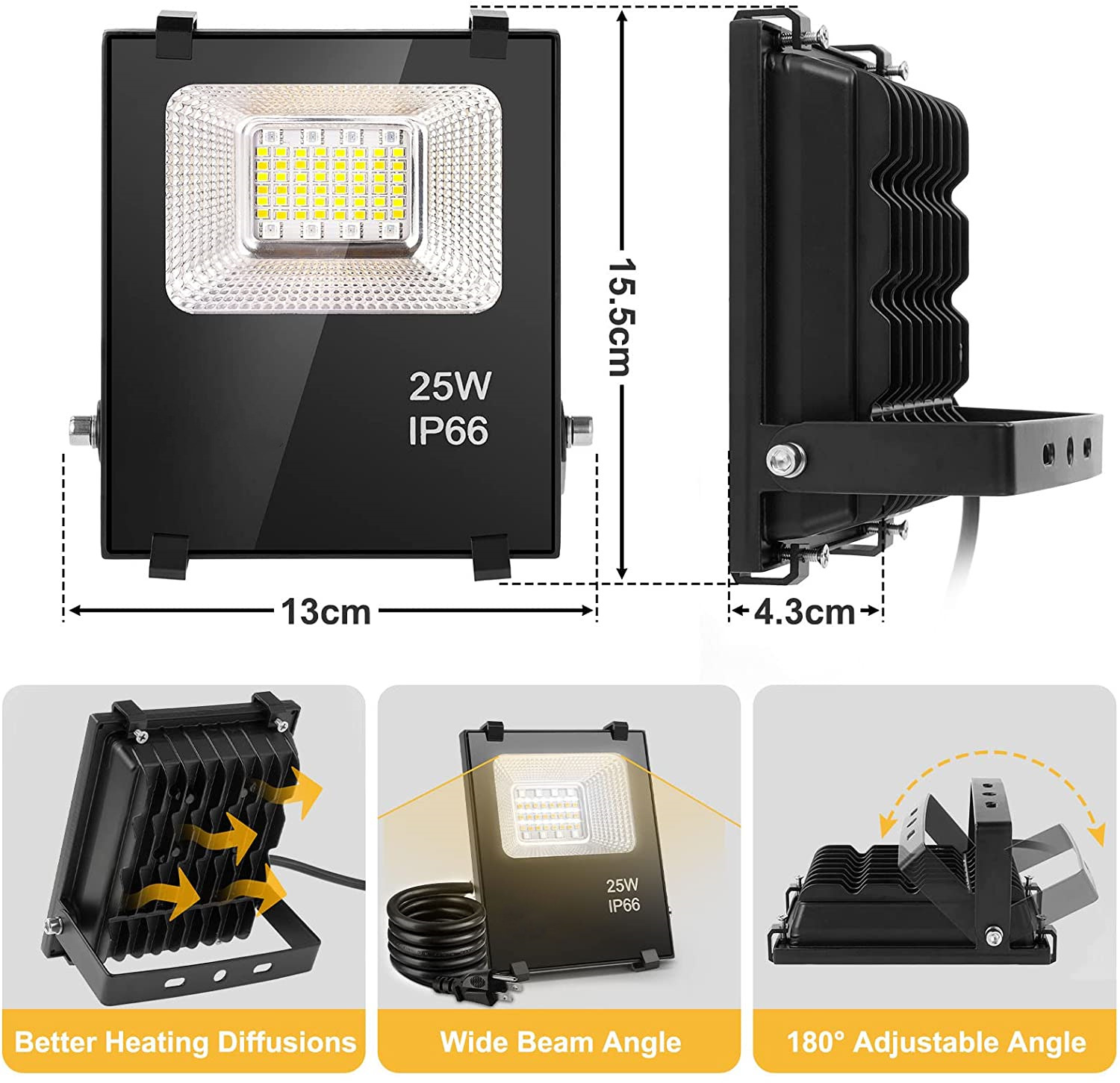 25W
IP66

15.5cm

13cm

4.3cm

25W
IP66

Better Heating Diffusions

Wide Beam Angle

180° Adjustable Angle